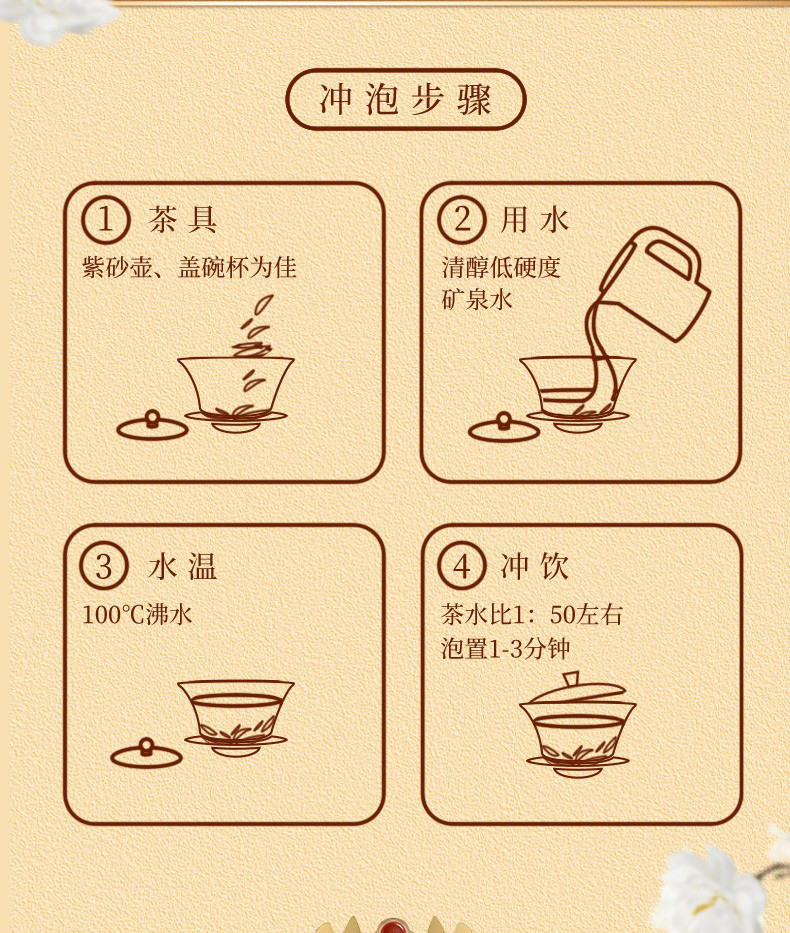 冲泡步骤

① 茶具
紫砂壶、盖碗杯为佳

② 用水
清醇低硬度
矿泉水

③ 水温
100℃沸水

④ 冲饮
茶水比1：50左右
泡置1-3分钟