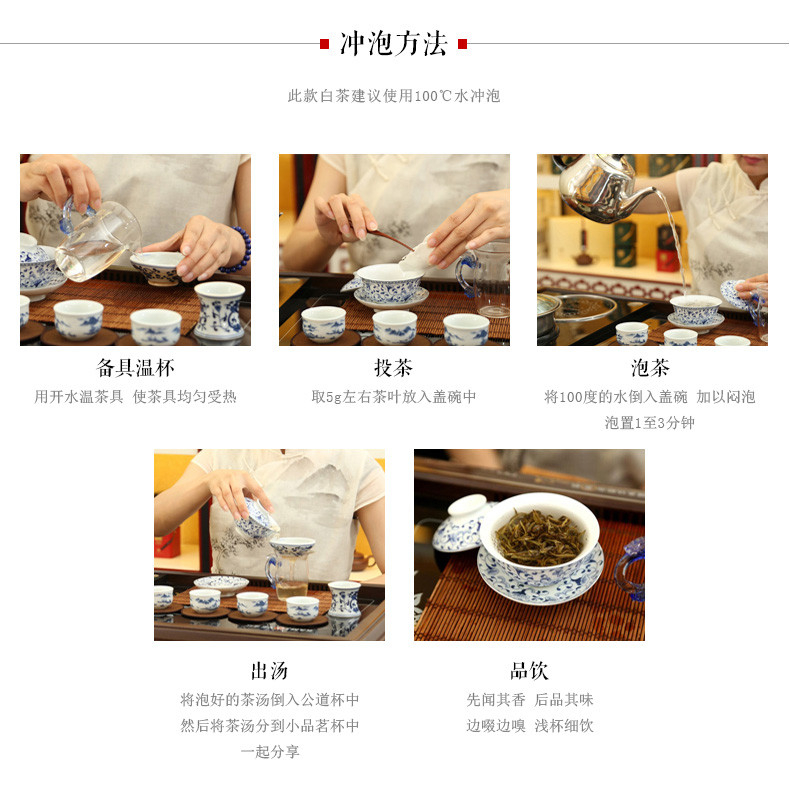 冲泡方法

此款白茶建议使用100℃水冲泡

备具温杯
用开水温茶具 使茶具均匀受热

投茶
取5g左右茶叶放入盖碗中

泡茶
将100度的水倒入盖碗 加以闷泡
泡置1至3分钟

出汤
将泡好的茶汤倒入公道杯中
然后将茶汤分到小品茗杯中
一起分享

品饮
先闻其香 后品其味
边啜边嗅 浅杯细饮