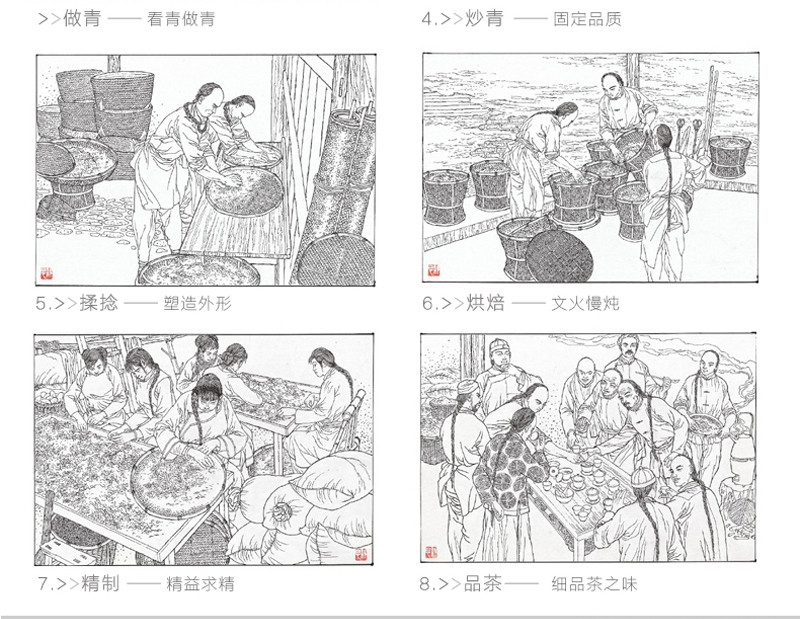 >>做青 —— 看青做青

4.>>炒青 —— 固定品质

5.>>揉捻 —— 塑造外形

6.>>烘焙 —— 文火慢炖

7.>>精制 —— 精益求精

8.>>品茶 —— 细品茶之味