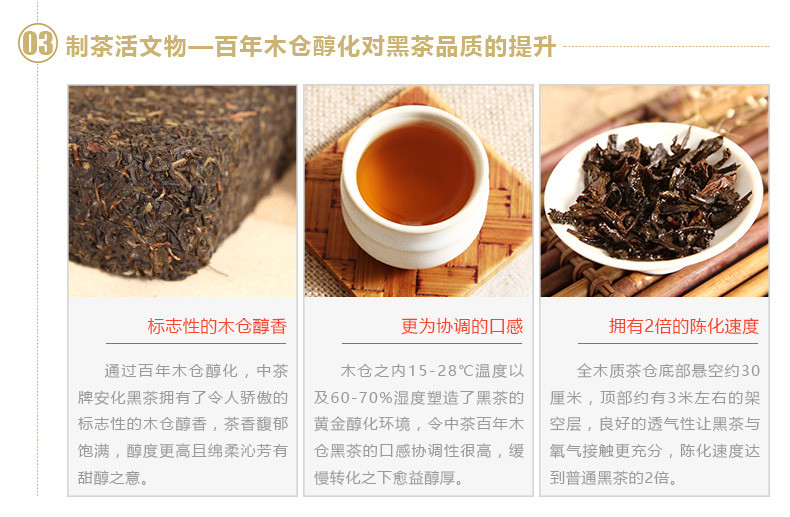 03 制茶活文物—百年木仓醇化对黑茶品质的提升

标志性的木仓醇香

通过百年木仓醇化，中茶牌安化黑茶拥有了令人骄傲的标志性的木仓醇香，茶香馥郁饱满，醇度更高且绵柔沁芳有甜醇之意。

更为协调的口感

木仓之内15-28℃温度以及60-70%湿度塑造了黑茶的黄金醇化环境，令中茶百年木仓黑茶的口感协调性很高，缓慢转化之下愈益醇厚。

拥有2倍的陈化速度

全木质茶仓底部悬空约30厘米，顶部约有3米左右的架空层，良好的透气性让黑茶与氧气接触更充分，陈化速度达到普通黑茶的2倍。