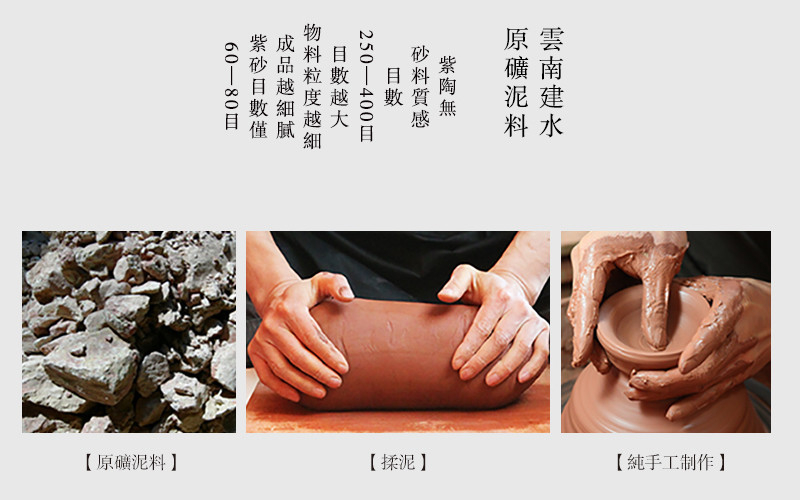 雲南建水
原礦泥料

紫陶無
砂料質感
目數
250—400目
目數越大
物料粒度越細
成品越細膩
紫砂目數僅
60—80目

【原礦泥料】

【揉泥】

【純手工制作】