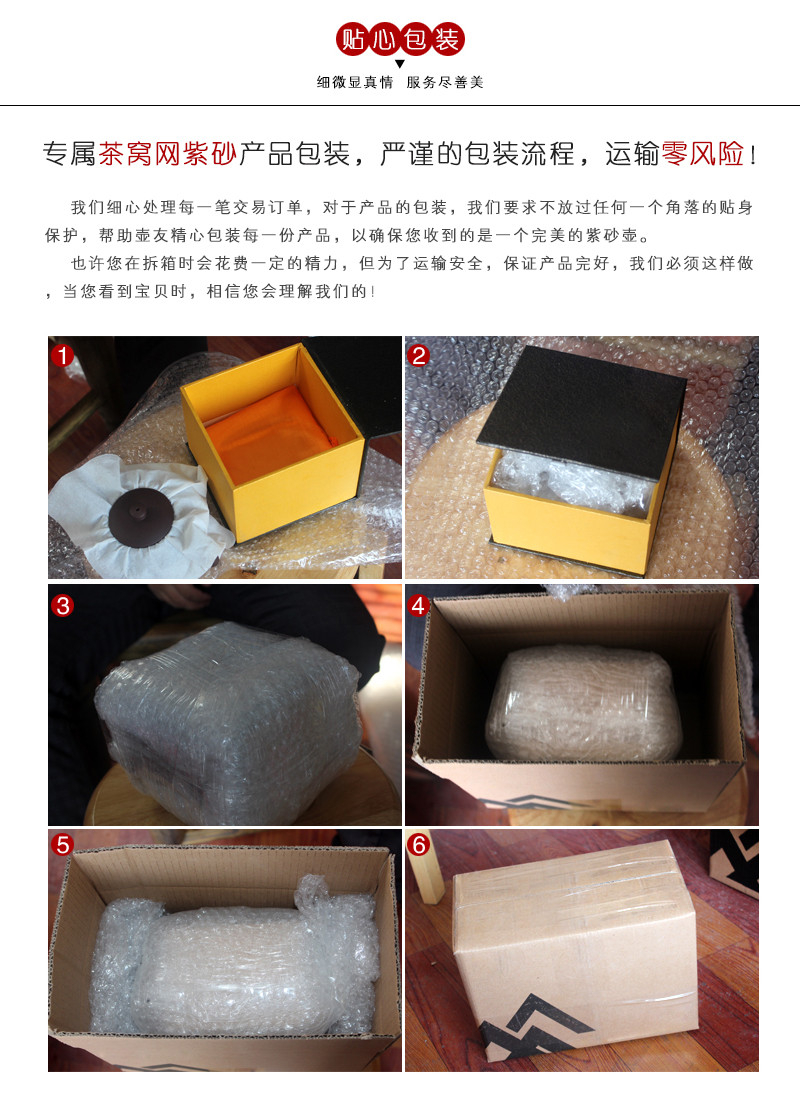 贴心包装

细微显真情 服务尽善美

专属茶窝网紫砂产品包装，严谨的包装流程，运输零风险！

我们细心处理每一笔交易订单，对于产品的包装，我们要求不放过任何一个角落的贴身保护，帮助壶友精心包装每一份产品，以确保您收到的是一个完美的紫砂壶。

也许您在拆箱时会花费一定的精力，但为了运输安全，保证产品完好，我们必须这样做，当您看到宝贝时，相信您会理解我们的！

1

2

3

4

5

6